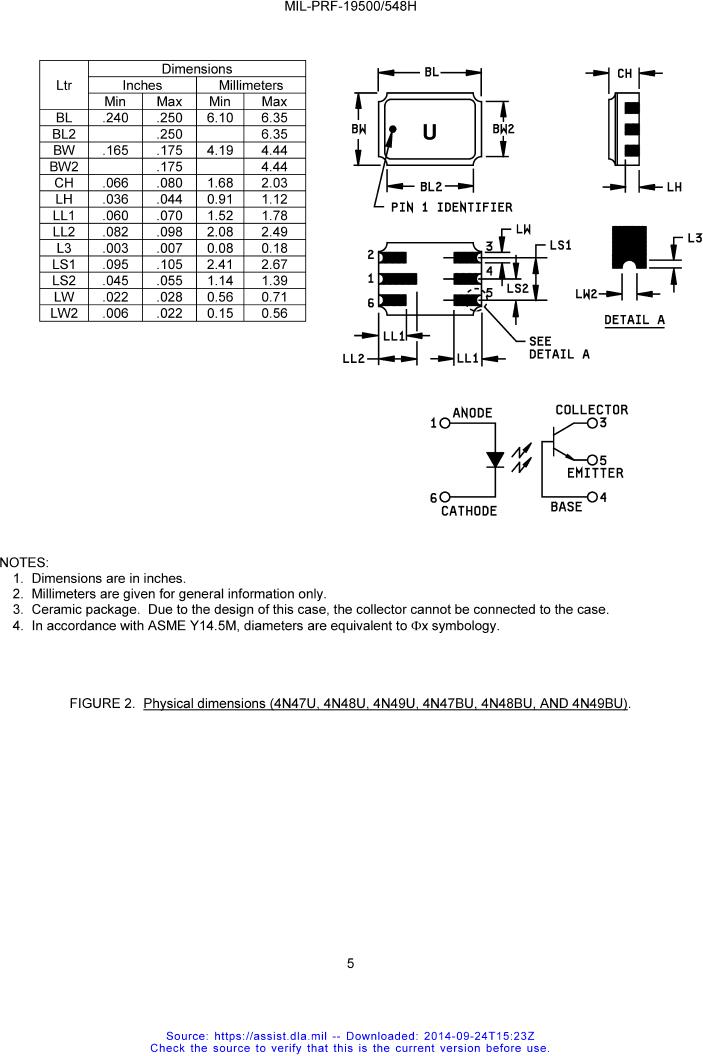 MIL-PRF-19500/548H

| Ltr | Dimensions | | | |
|---|---|---|---|---|
| | Inches | | Millimeters | |
| | Min | Max | Min | Max |
| BL | .240 | .250 | 6.10 | 6.35 |
| BL2 | | .250 | | 6.35 |
| BW | .165 | .175 | 4.19 | 4.44 |
| BW2 | | .175 | | 4.44 |
| CH | .066 | .080 | 1.68 | 2.03 |
| LH | .036 | .044 | 0.91 | 1.12 |
| LL1 | .060 | .070 | 1.52 | 1.78 |
| LL2 | .082 | .098 | 2.08 | 2.49 |
| L3 | .003 | .007 | 0.08 | 0.18 |
| LS1 | .095 | .105 | 2.41 | 2.67 |
| LS2 | .045 | .055 | 1.14 | 1.39 |
| LW | .022 | .028 | 0.56 | 0.71 |
| LW2 | .006 | .022 | 0.15 | 0.56 |

BL
BW
U
BW2
BL2
PIN 1 IDENTIFIER
CH
LH
2
1
6
3
4
5
LW
LS1
LS2
LL1
LL2
LL1
SEE DETAIL A
L3
LW2
DETAIL A

1 ANODE
6 CATHODE
COLLECTOR 3
5 EMITTER
BASE 4

NOTES:
1. Dimensions are in inches.
2. Millimeters are given for general information only.
3. Ceramic package. Due to the design of this case, the collector cannot be connected to the case.
4. In accordance with ASME Y14.5M, diameters are equivalent to Φx symbology.

FIGURE 2. Physical dimensions (4N47U, 4N48U, 4N49U, 4N47BU, 4N48BU, AND 4N49BU).

5

Source: https://assist.dla.mil -- Downloaded: 2014-09-24T15:23Z
Check the source to verify that this is the current version before use.